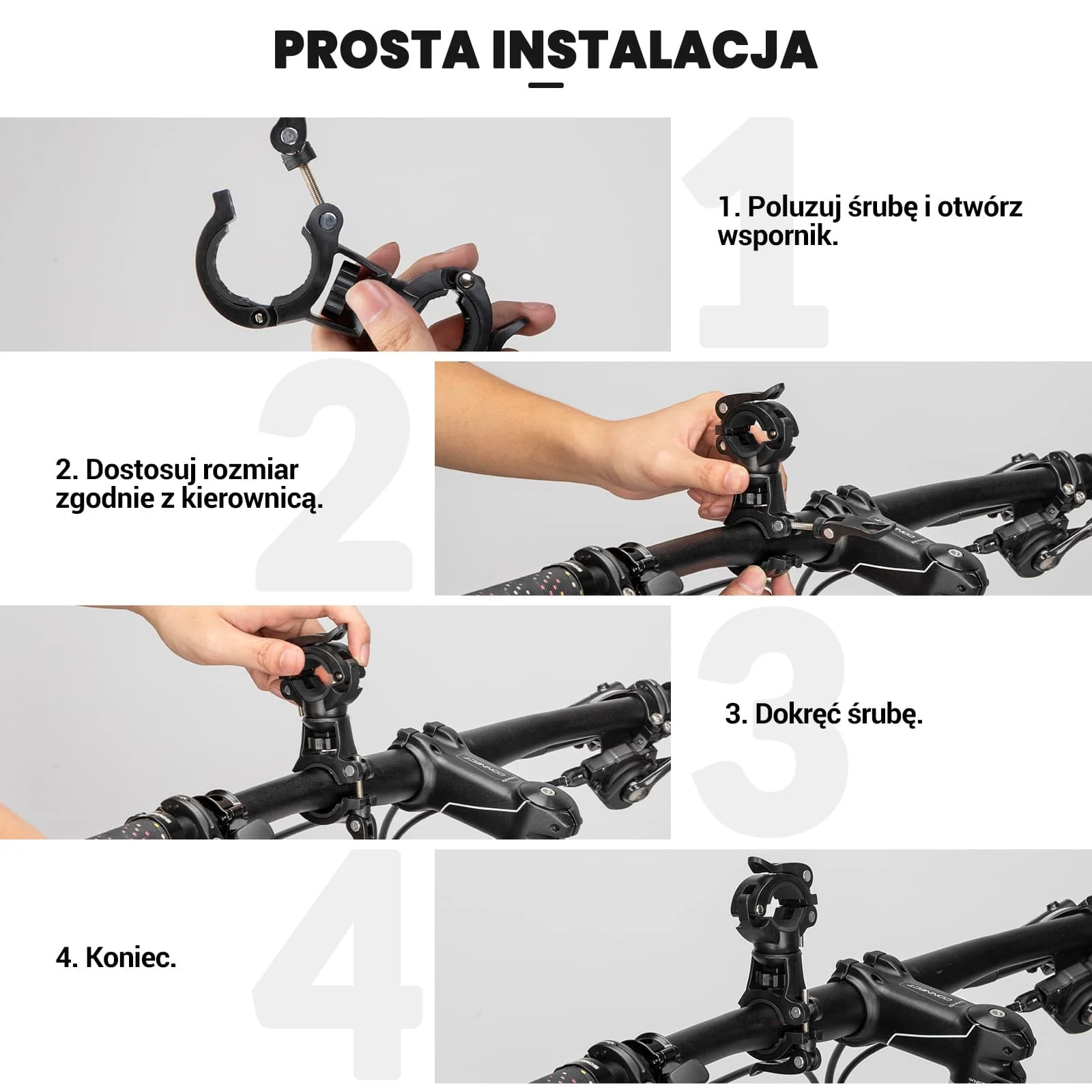 PROSTA INSTALACJA

1

1. Poluzuj śrubę i otwórz wspornik.

2

2. Dostosuj rozmiar zgodnie z kierownicą.

3

3. Dokręć śrubę.

4

4. Koniec.