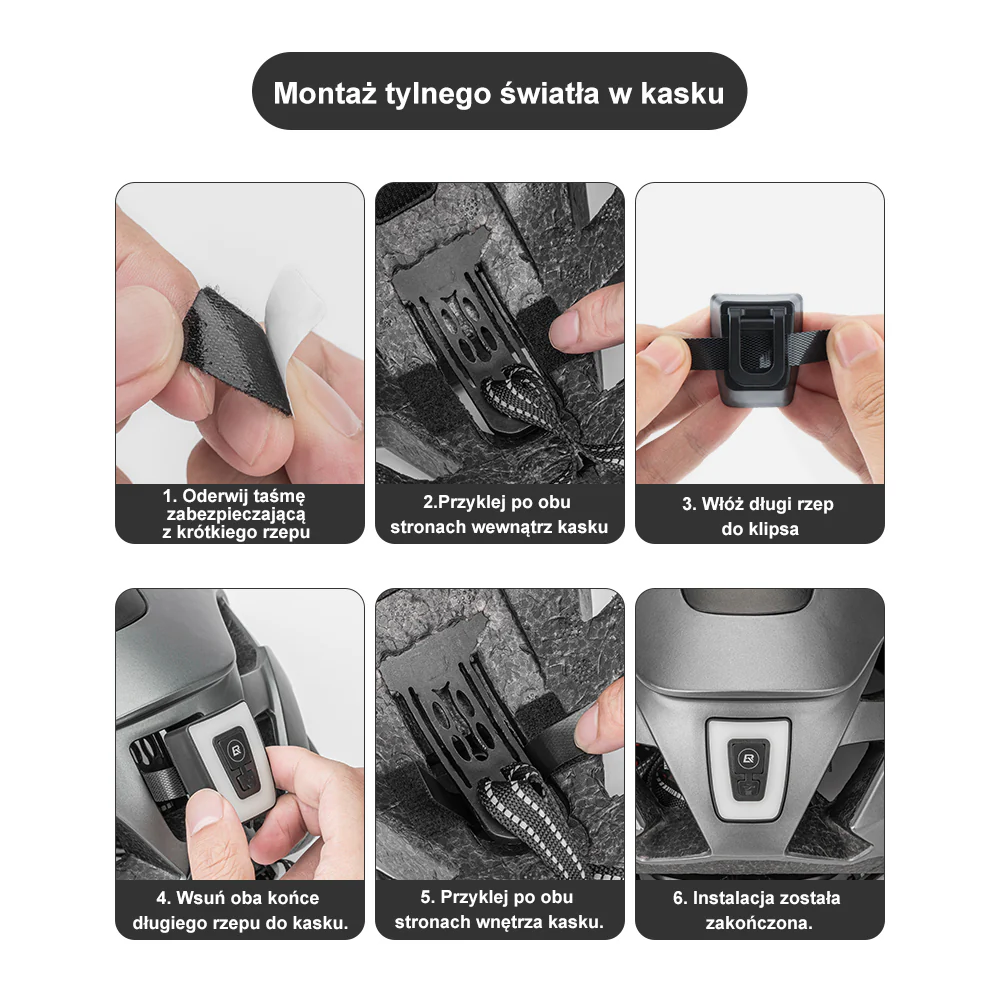 Montaż tylnego światła w kasku

1. Oderwij taśmę zabezpieczającą z krótkiego rzepu

2.Przyklej po obu stronach wewnątrz kasku

3. Włóż długi rzep do klipsa

4. Wsuń oba końce długiego rzepu do kasku.

5. Przyklej po obu stronach wnętrza kasku.

6. Instalacja została zakończona.